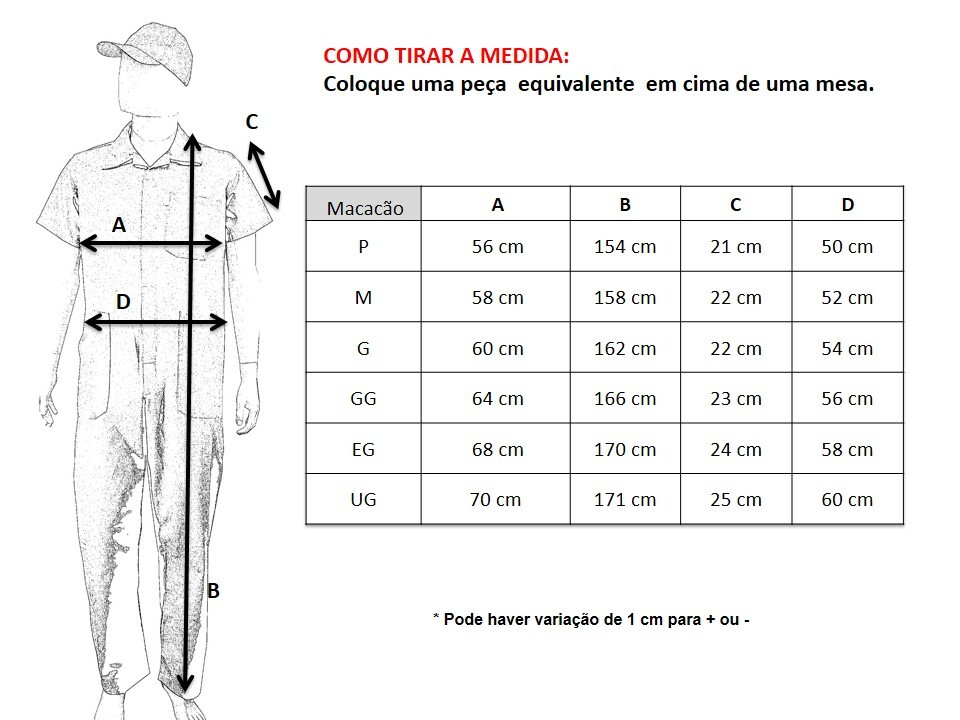 COMO TIRAR A MEDIDA:
Coloque uma peça equivalente em cima de uma mesa.

C
A
D
B

| Macacão | A | B | C | D |
|---|---|---|---|---|
| P | 56 cm | 154 cm | 21 cm | 50 cm |
| M | 58 cm | 158 cm | 22 cm | 52 cm |
| G | 60 cm | 162 cm | 22 cm | 54 cm |
| GG | 64 cm | 166 cm | 23 cm | 56 cm |
| EG | 68 cm | 170 cm | 24 cm | 58 cm |
| UG | 70 cm | 171 cm | 25 cm | 60 cm |

* Pode haver variação de 1 cm para + ou -